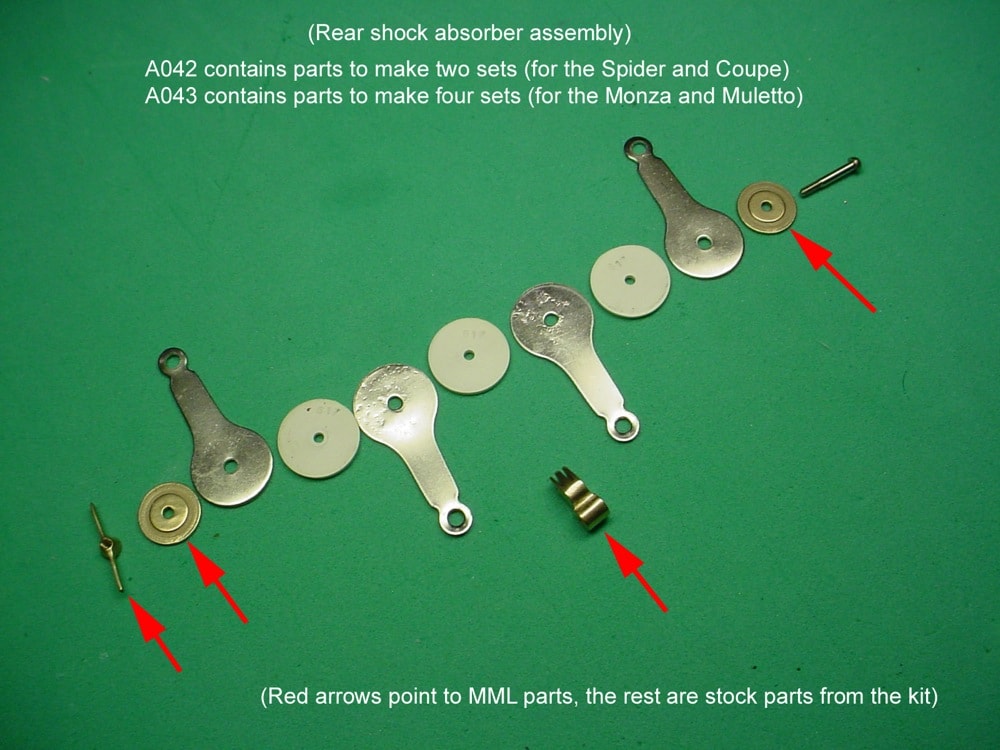 (Rear shock absorber assembly)

A042 contains parts to make two sets (for the Spider and Coupe)
A043 contains parts to make four sets (for the Monza and Muletto)

(Red arrows point to MML parts, the rest are stock parts from the kit)